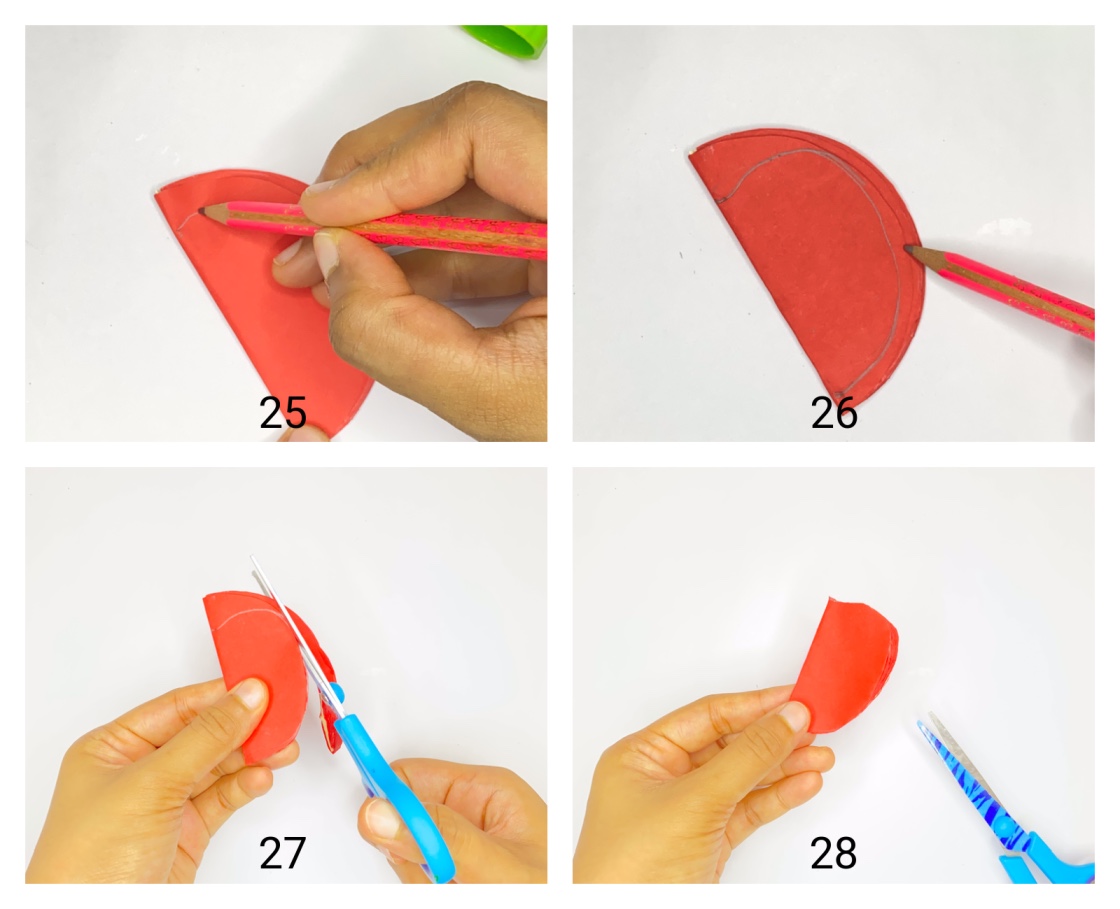 25

26

27

28