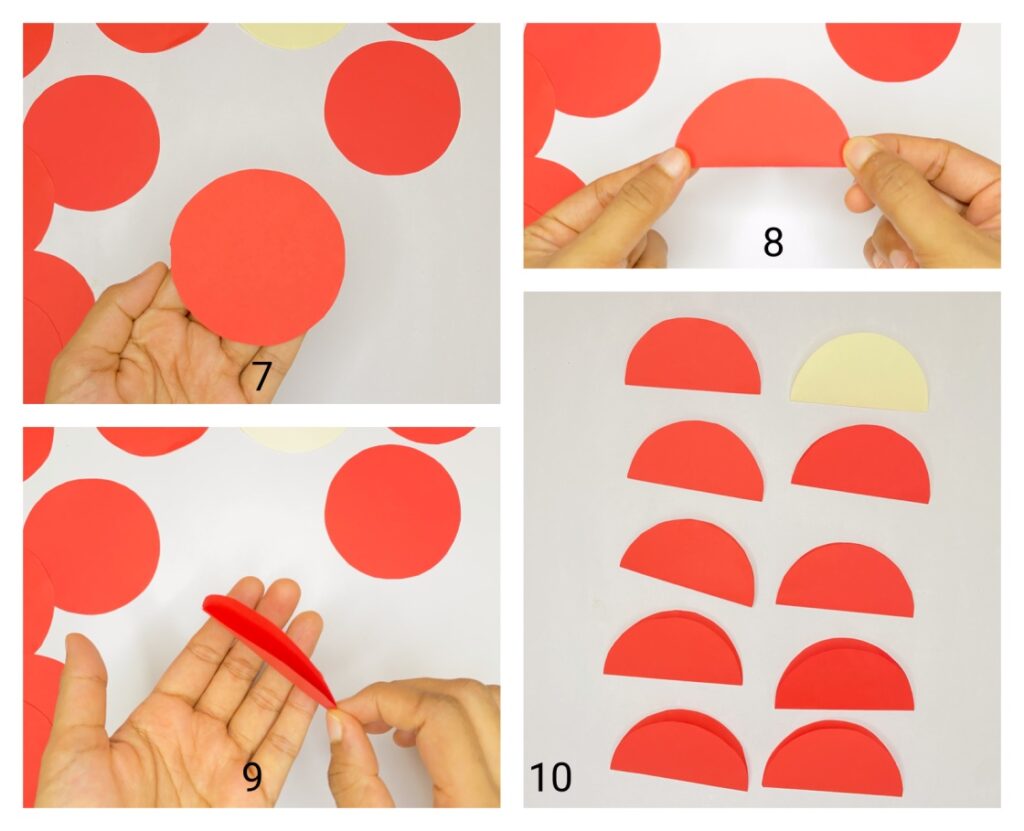 7

8

9

10