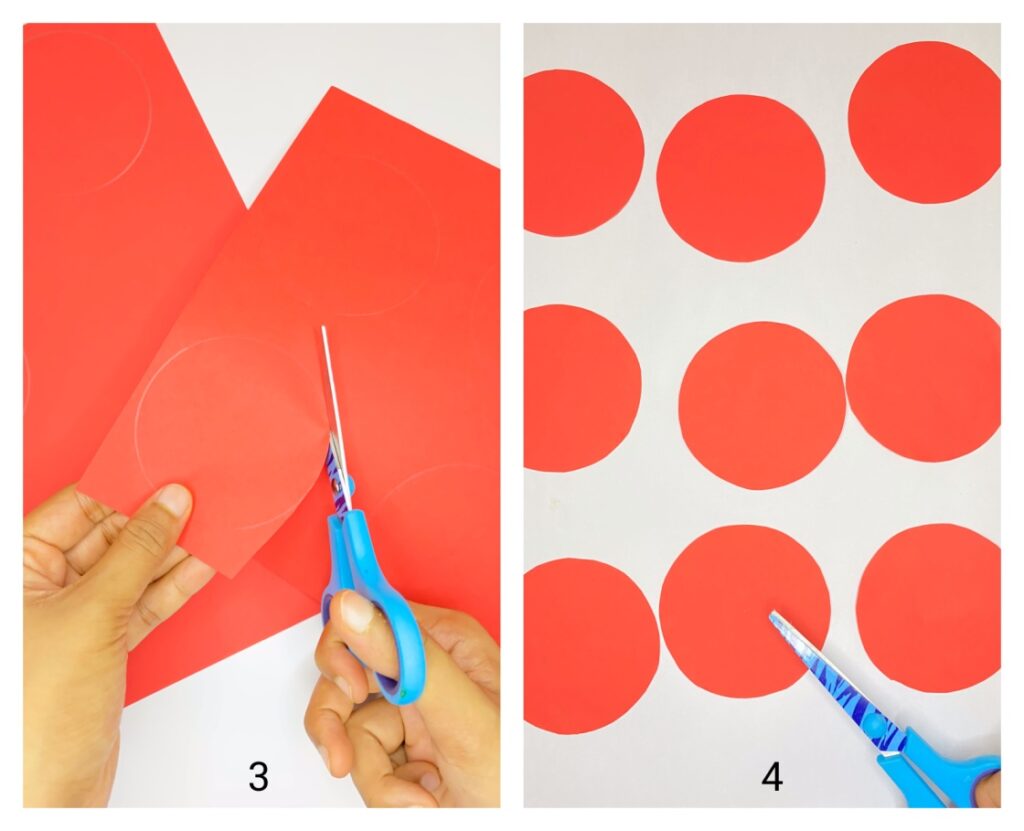 3

4