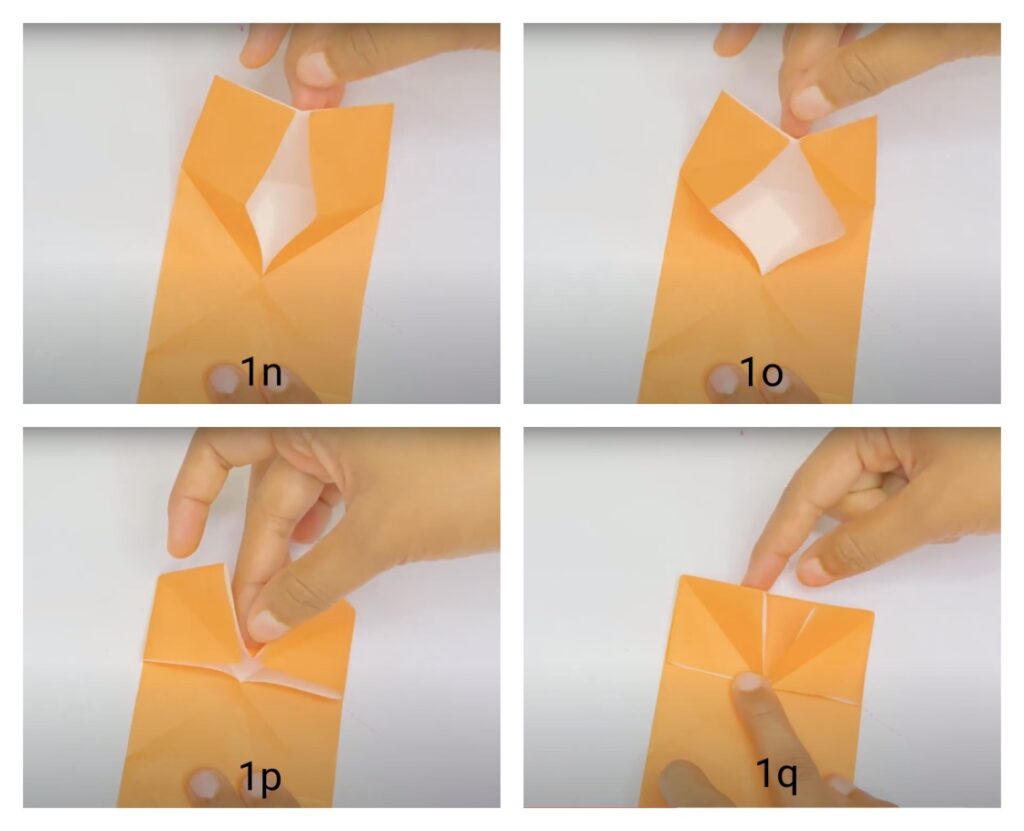 1n

1o

1p

1q