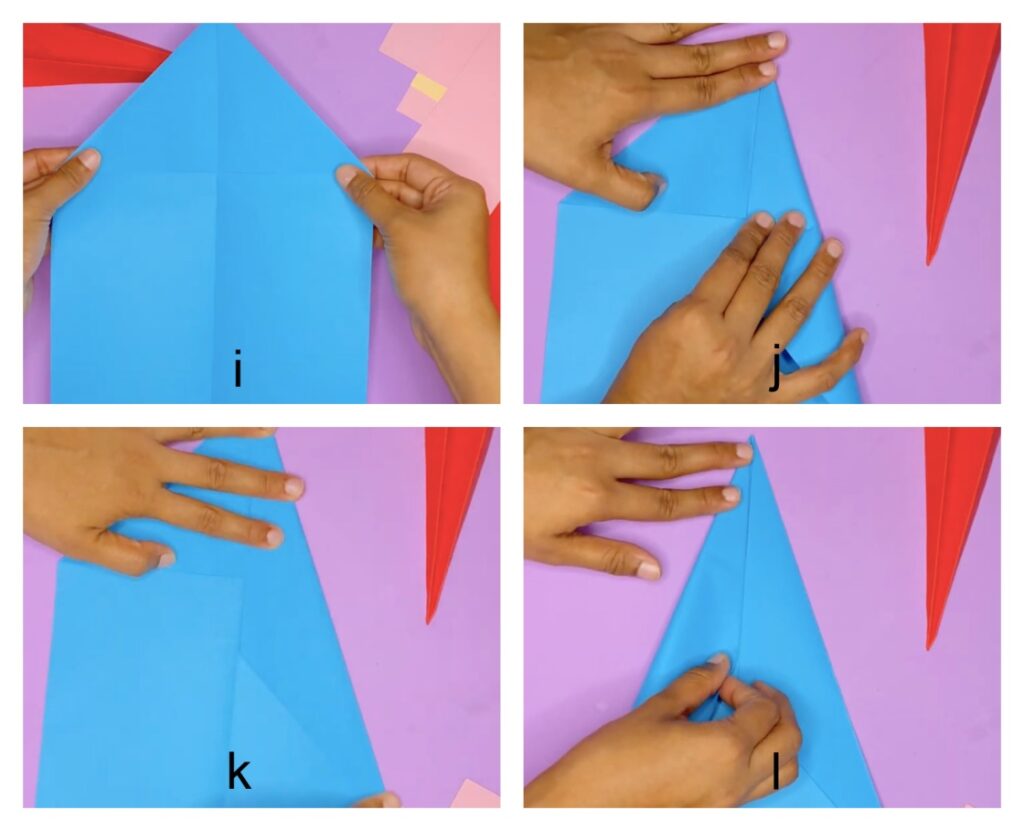 i

j

k

l