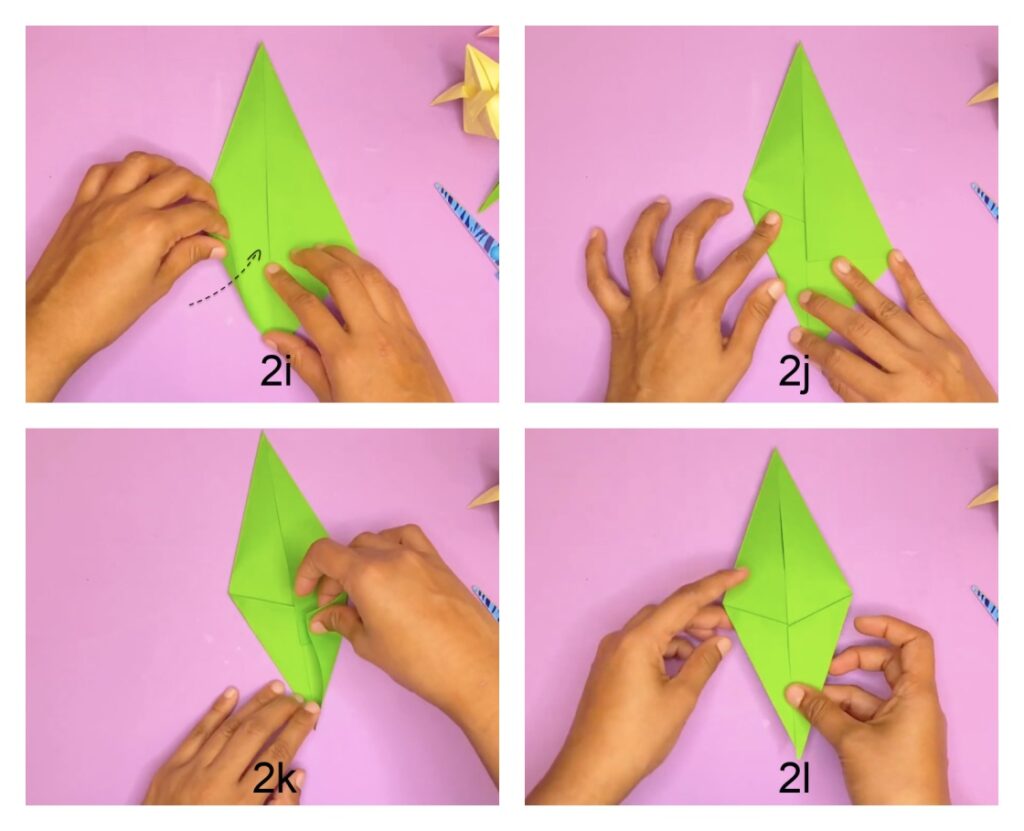 2i

2j

2k

2l