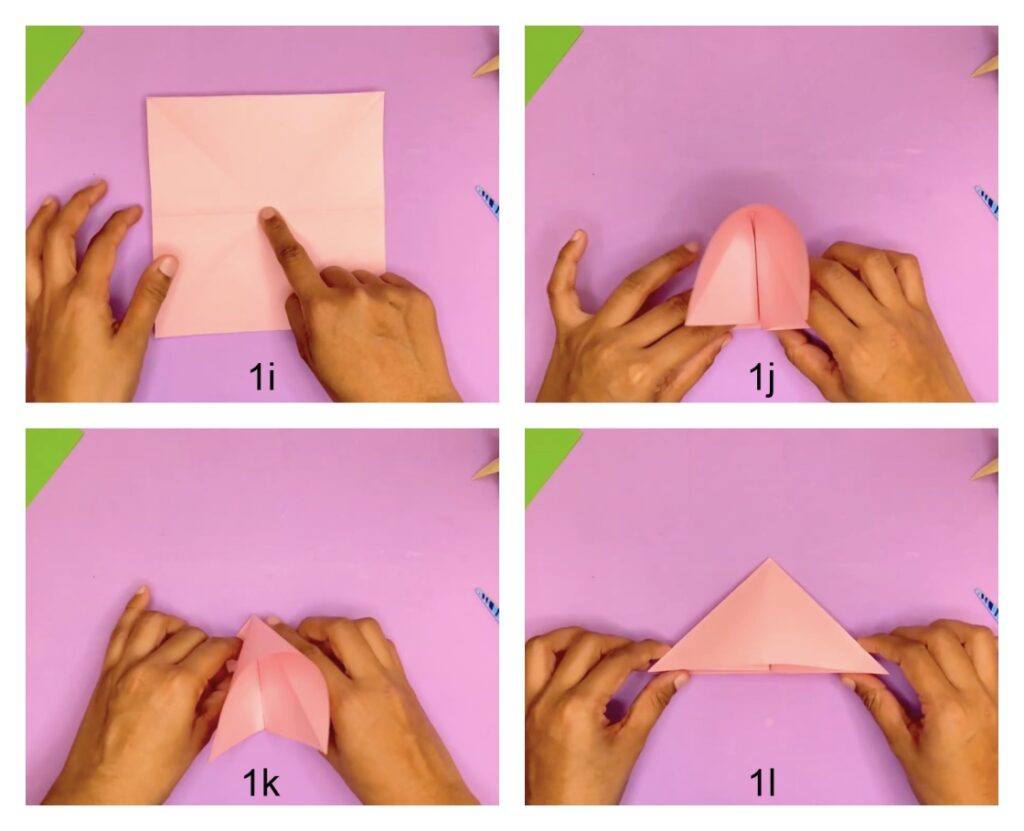 1i

1j

1k

1l